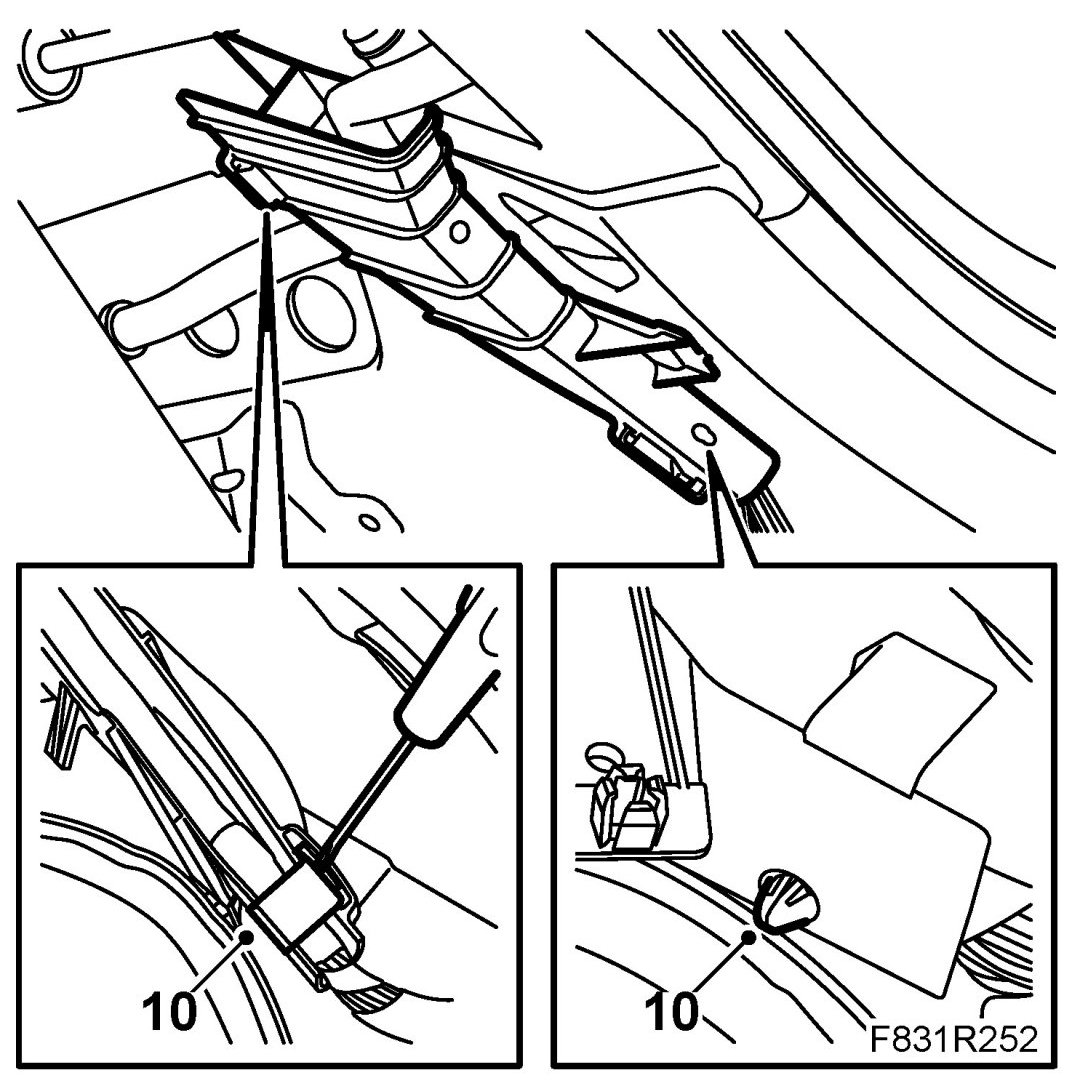 10

10

F831R252