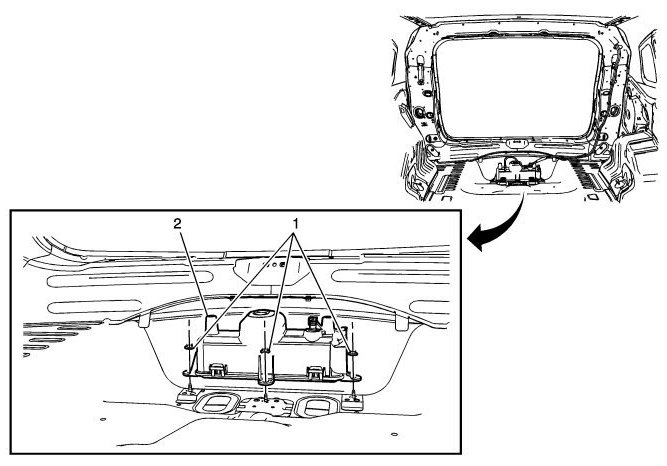 2
1