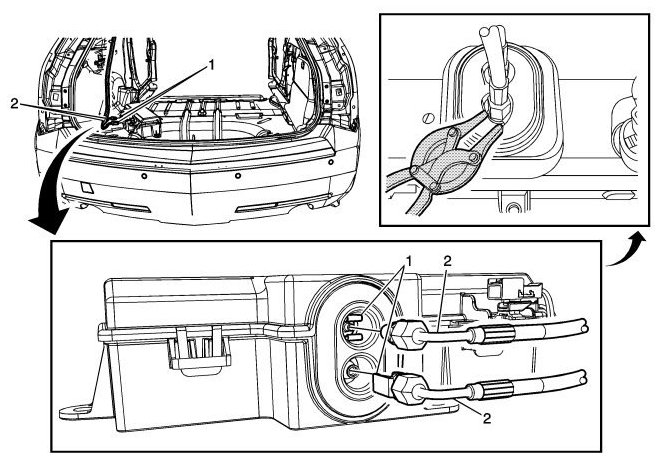 1
2
1
2
2