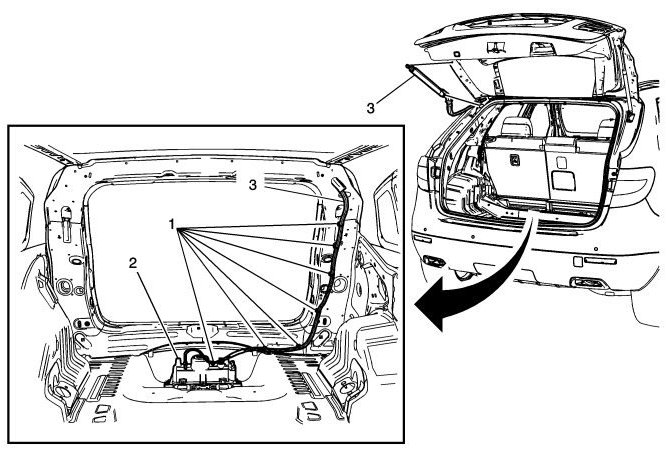 3
3
1
2