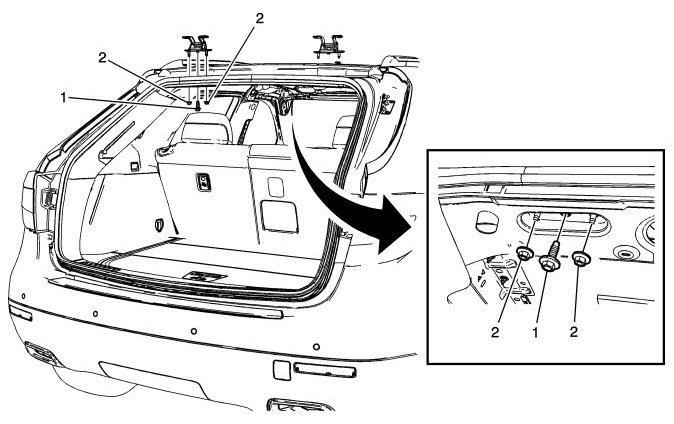 2
2
1
2
1
2