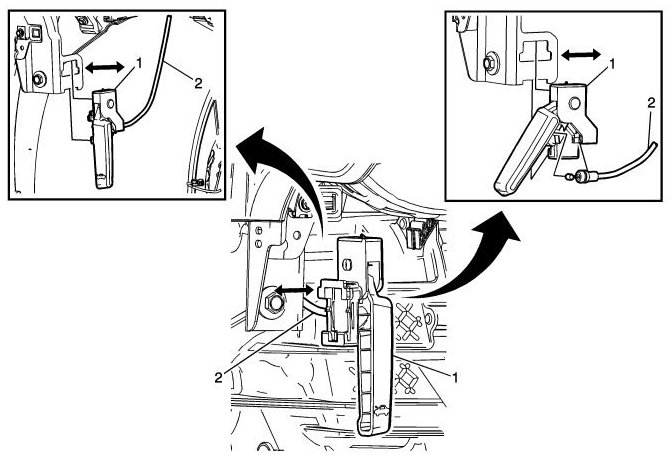 1
2
1
2
2
1