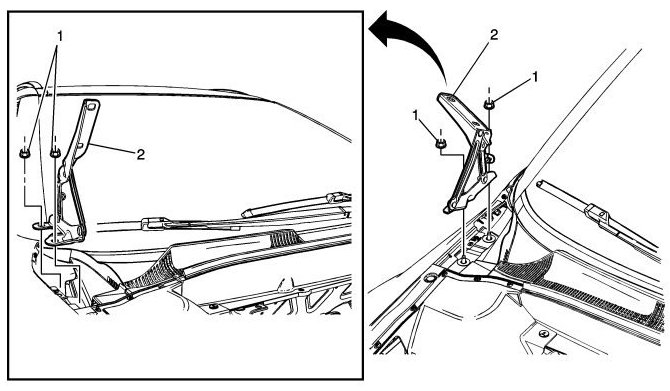 1
2
2
1
1