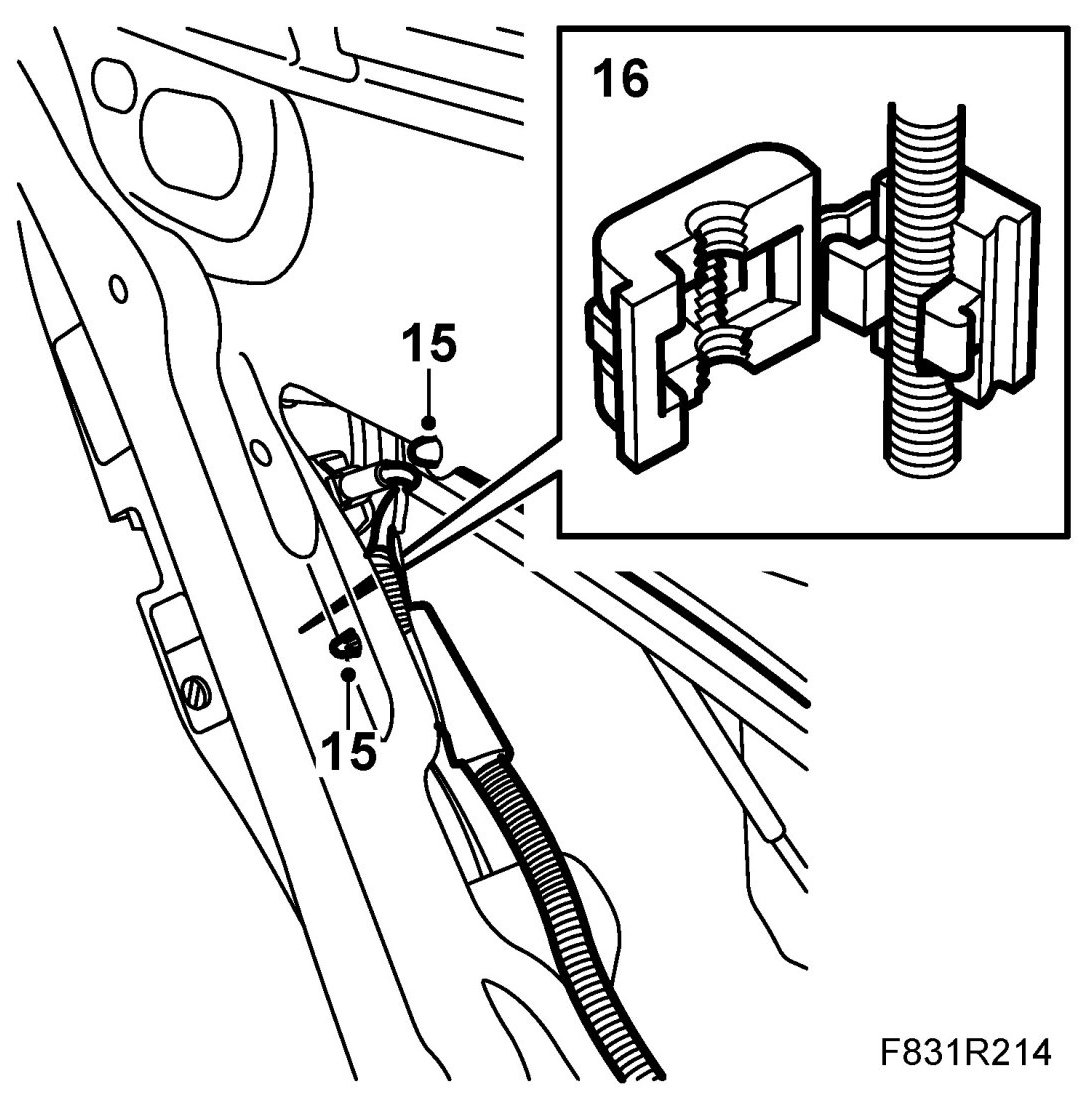 16

15

15

F831R214