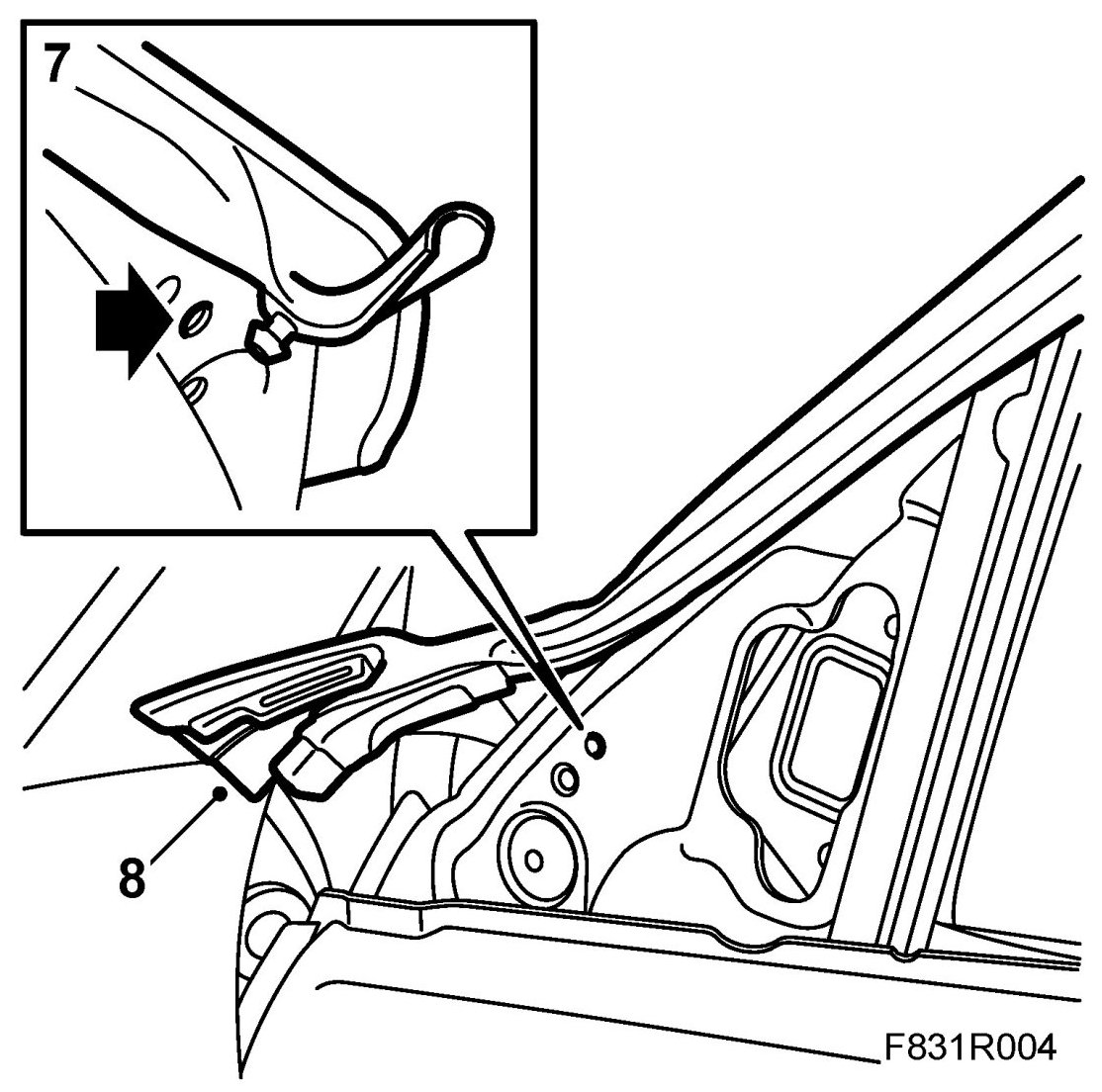 7
8
F831R004