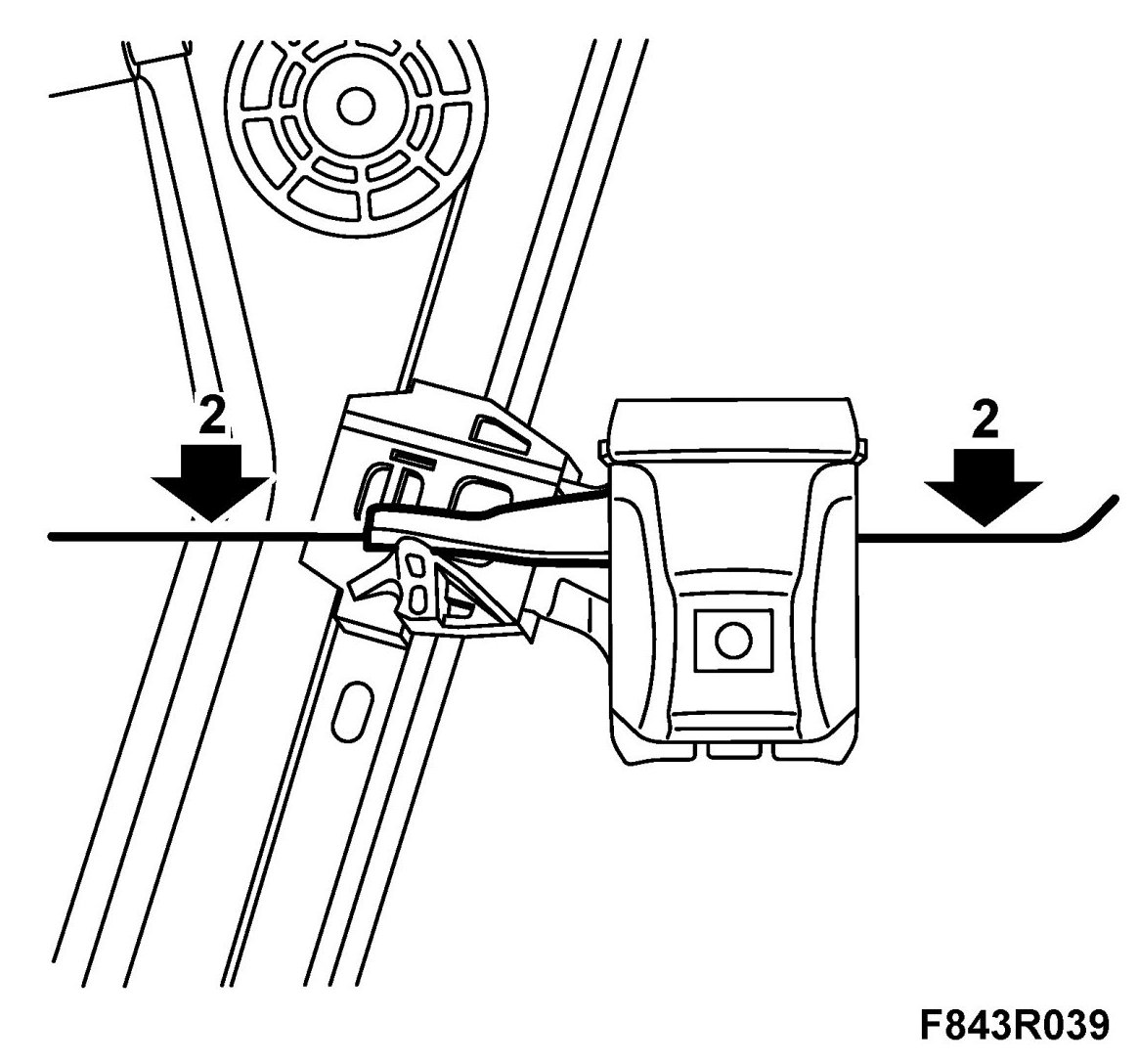 2
2
F843R039