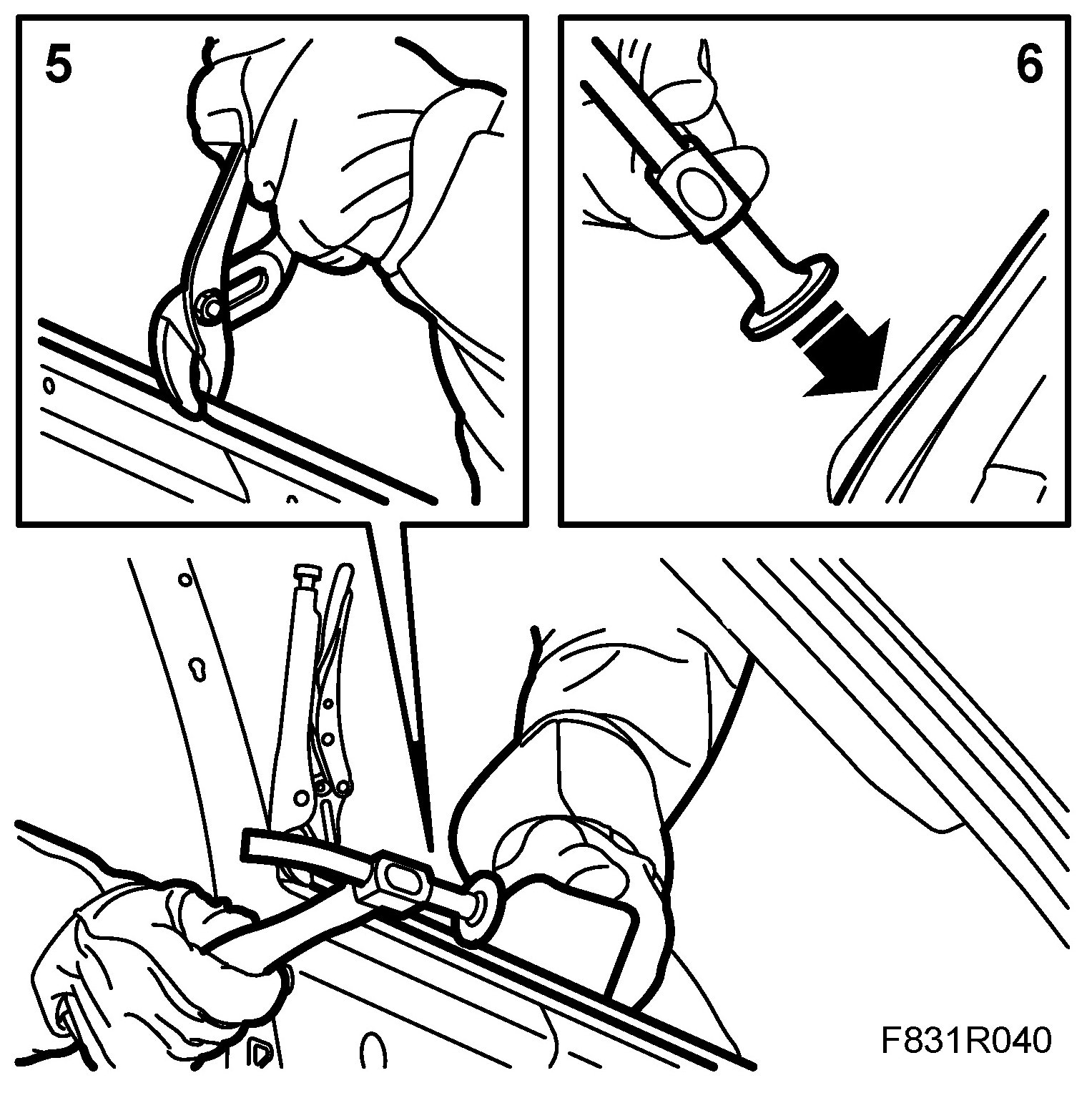 5

6

F831R040