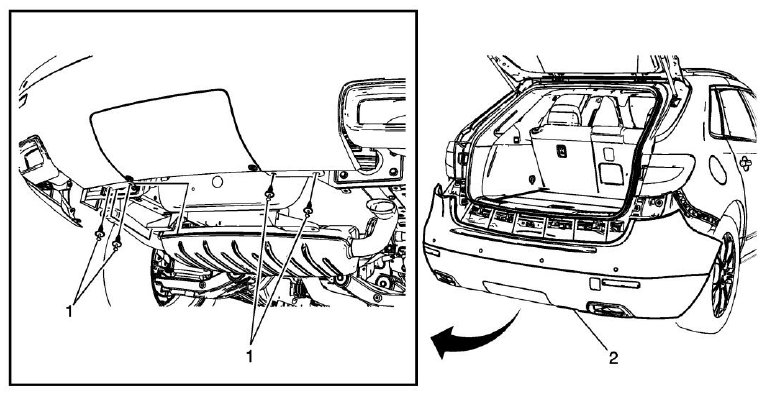 1
1
2