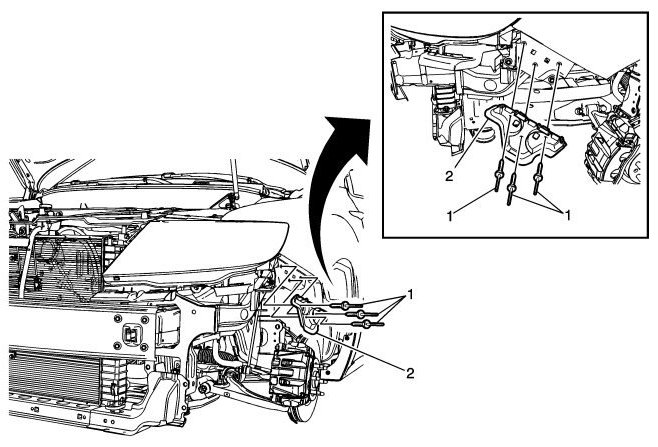 2
1
1
1
2