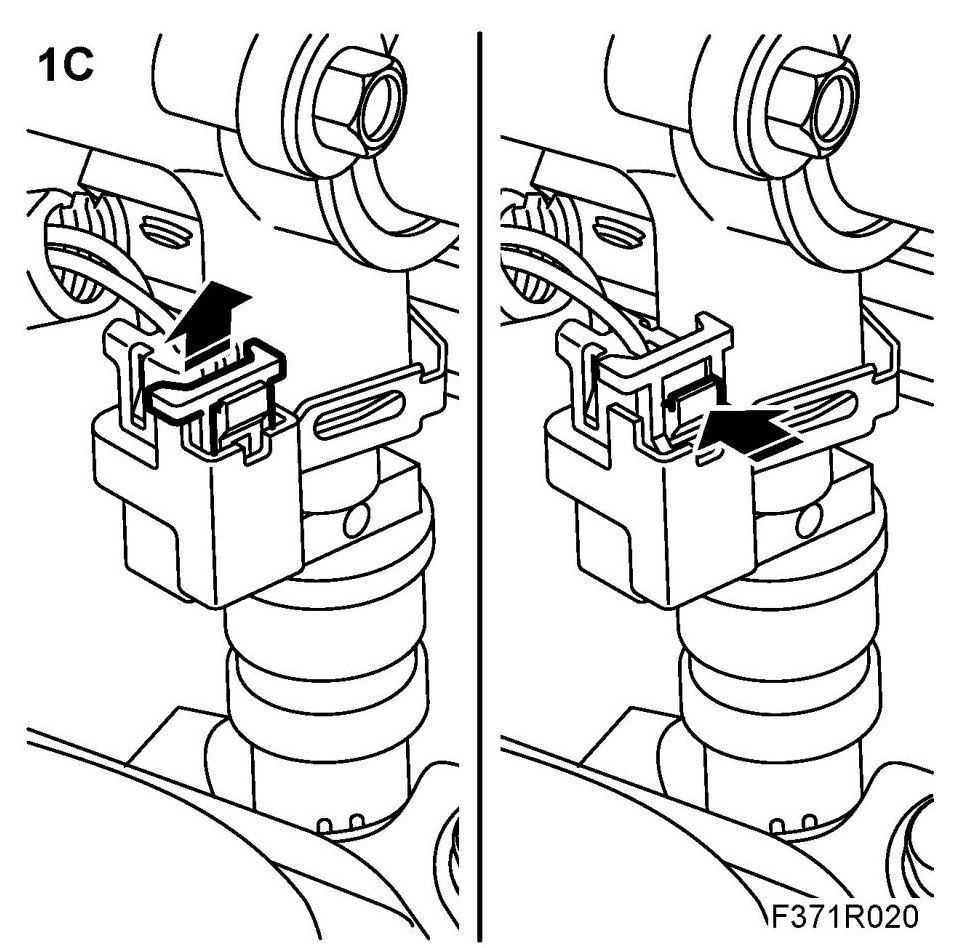 1C

F371R020