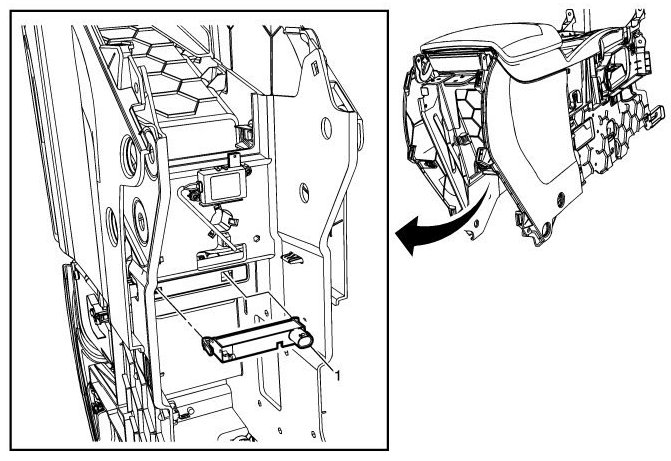 1