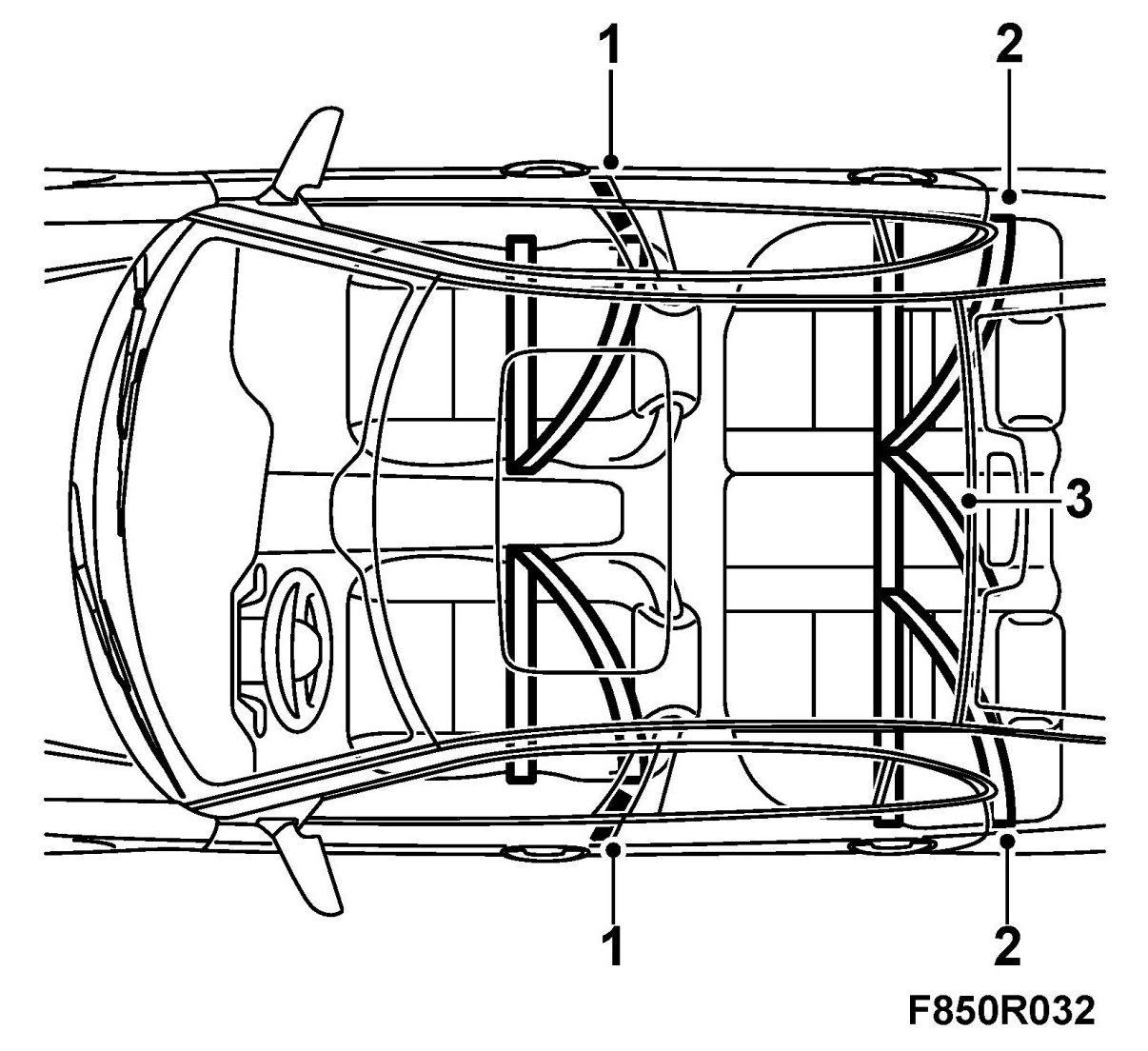 1
2
3
1
2
F850R032