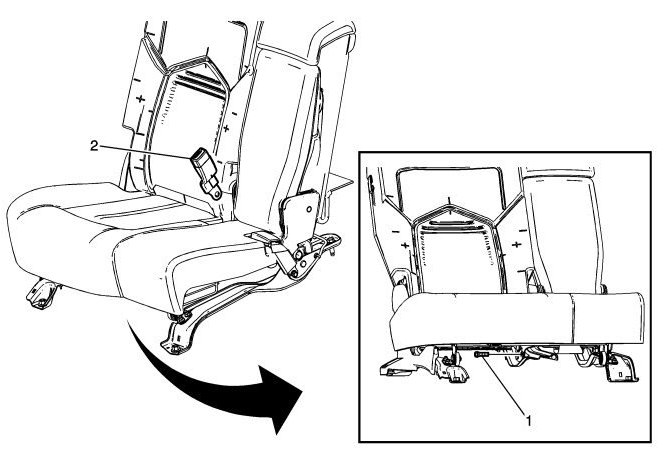 2

1