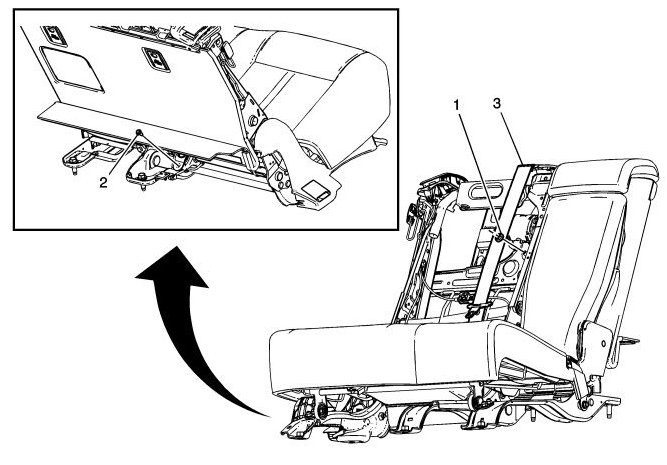 2

1
3