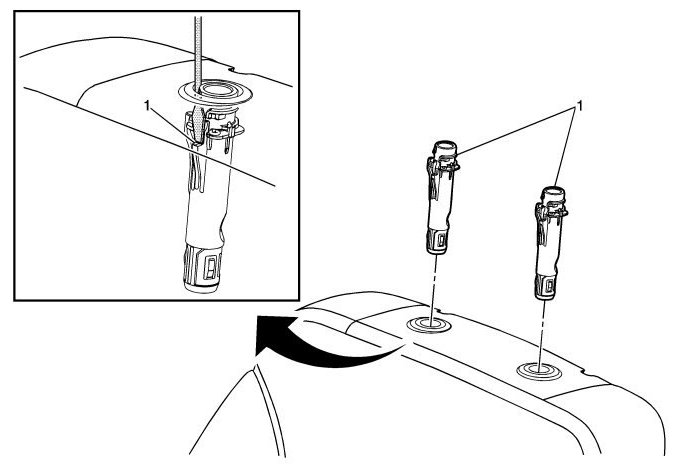 1

1