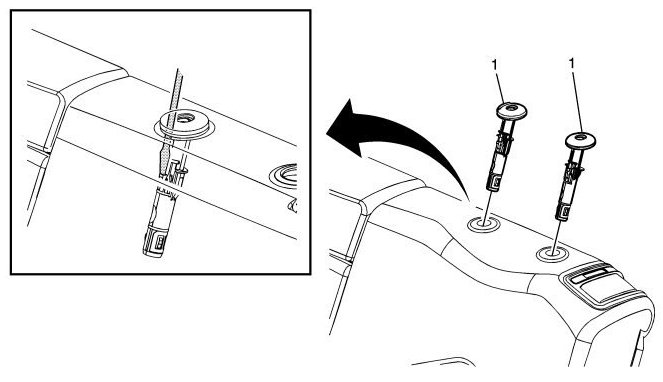 1
1