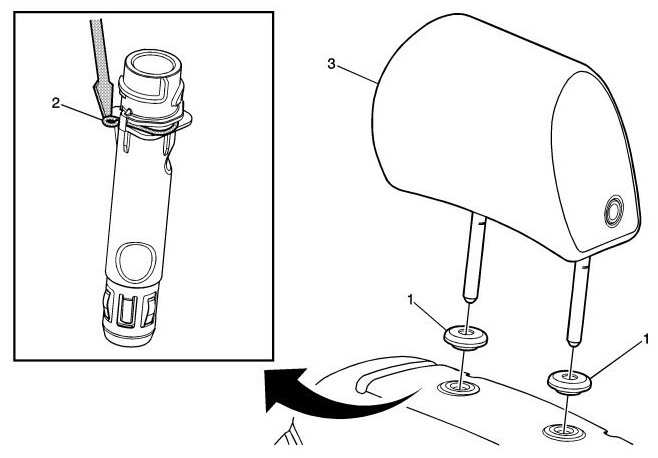 2
3
1
1