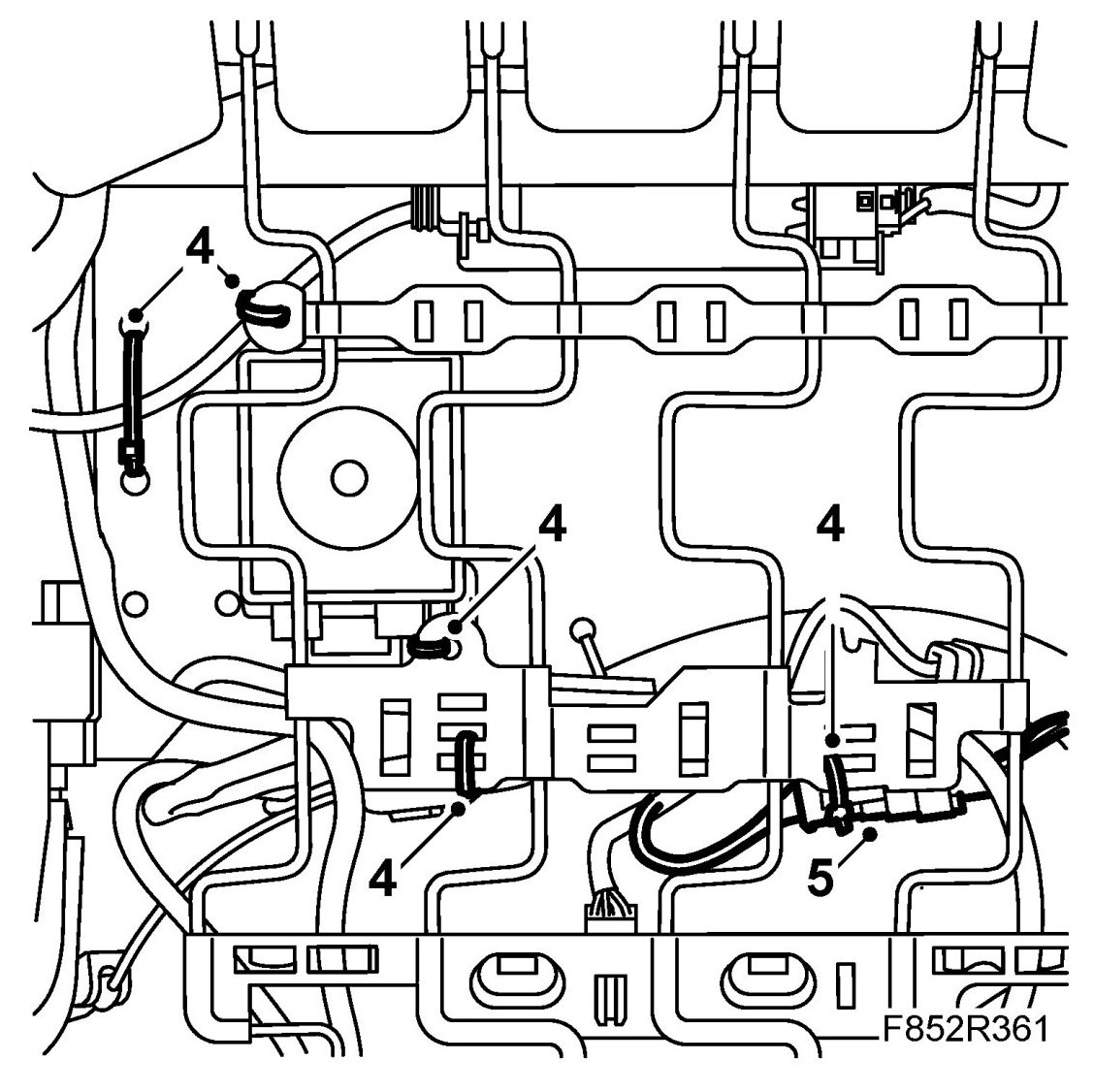 4
4
4
4
5
F852R361