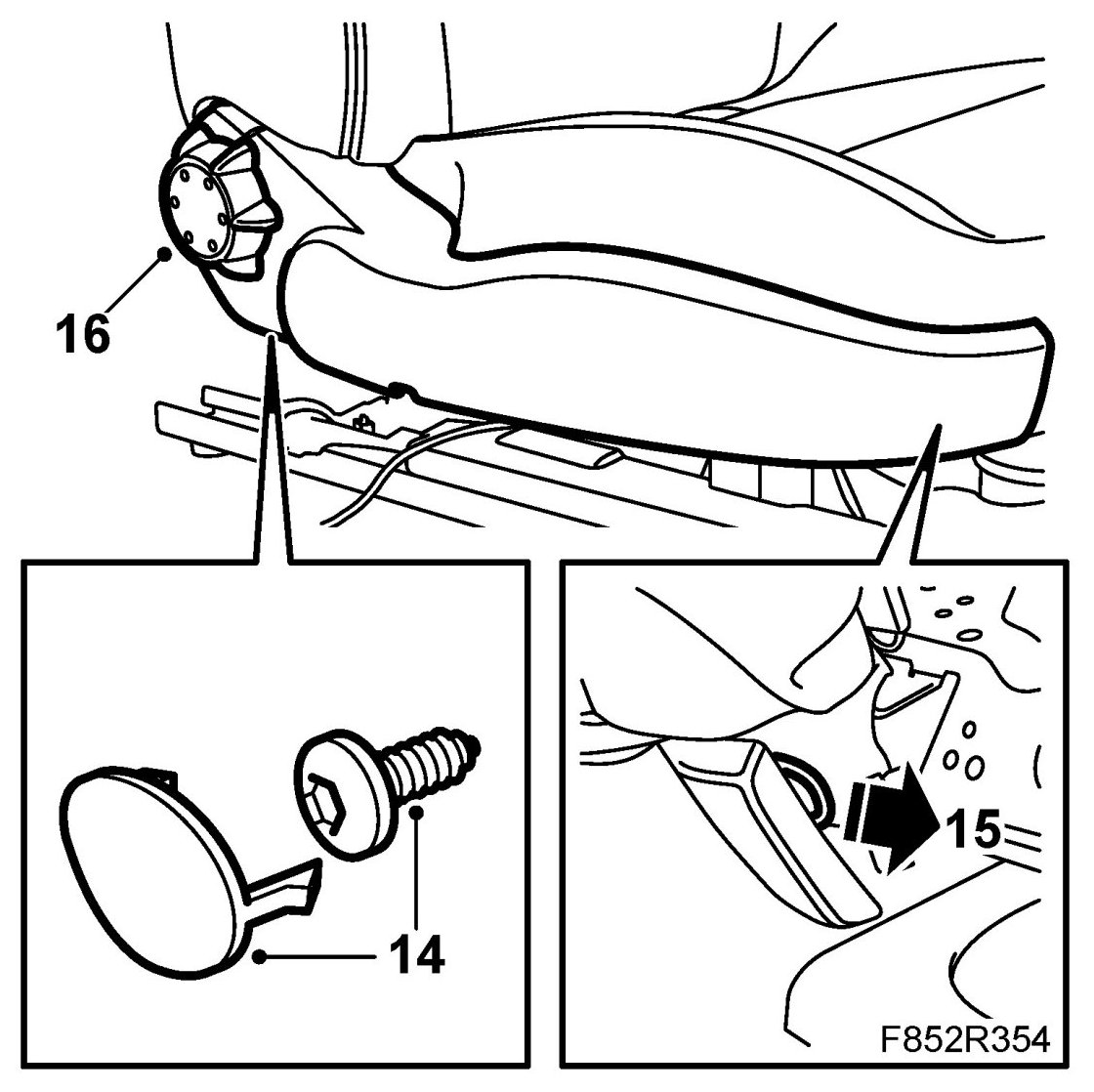 16

14

15

F852R354