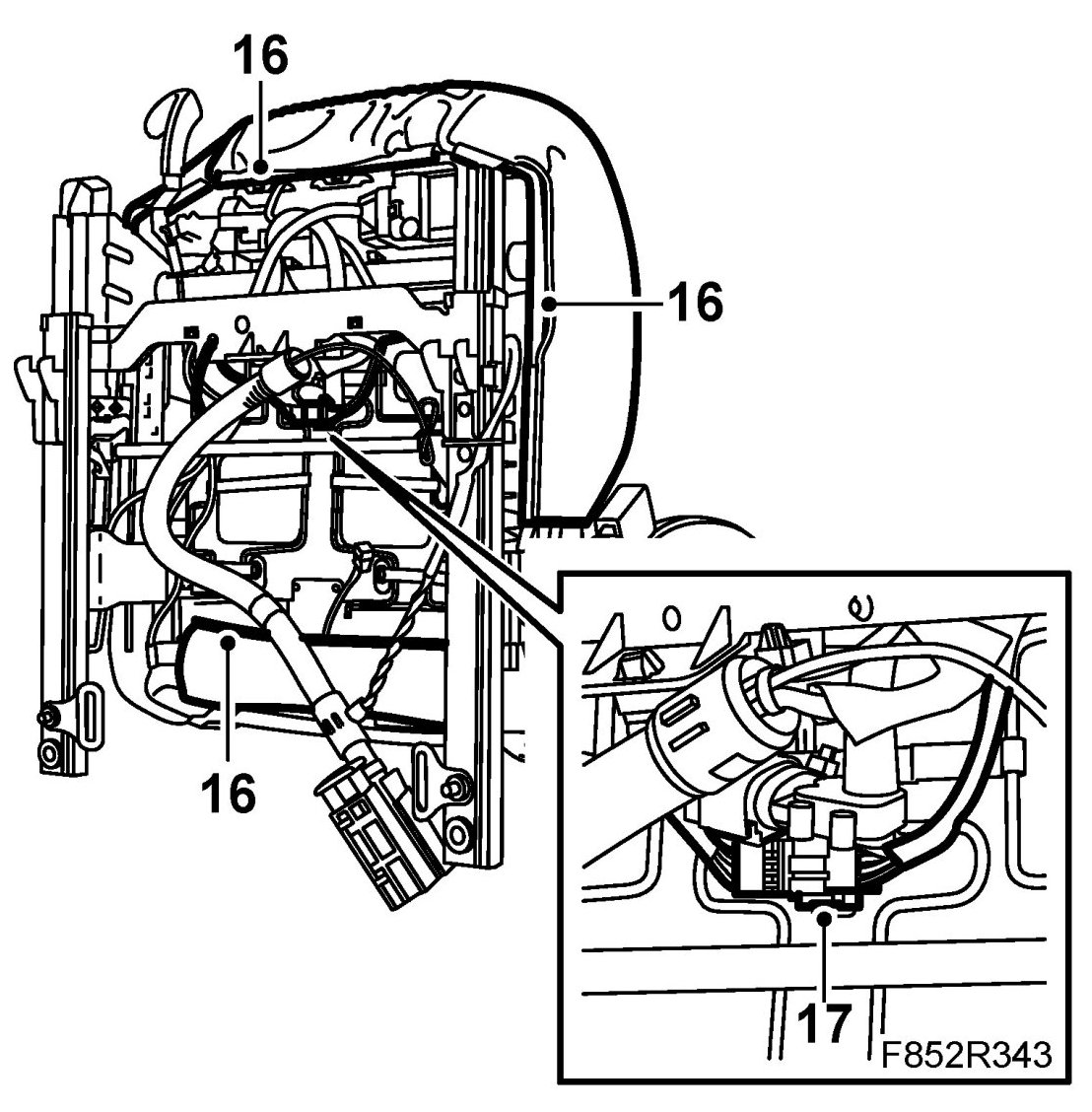 16
16
16
17
F852R343