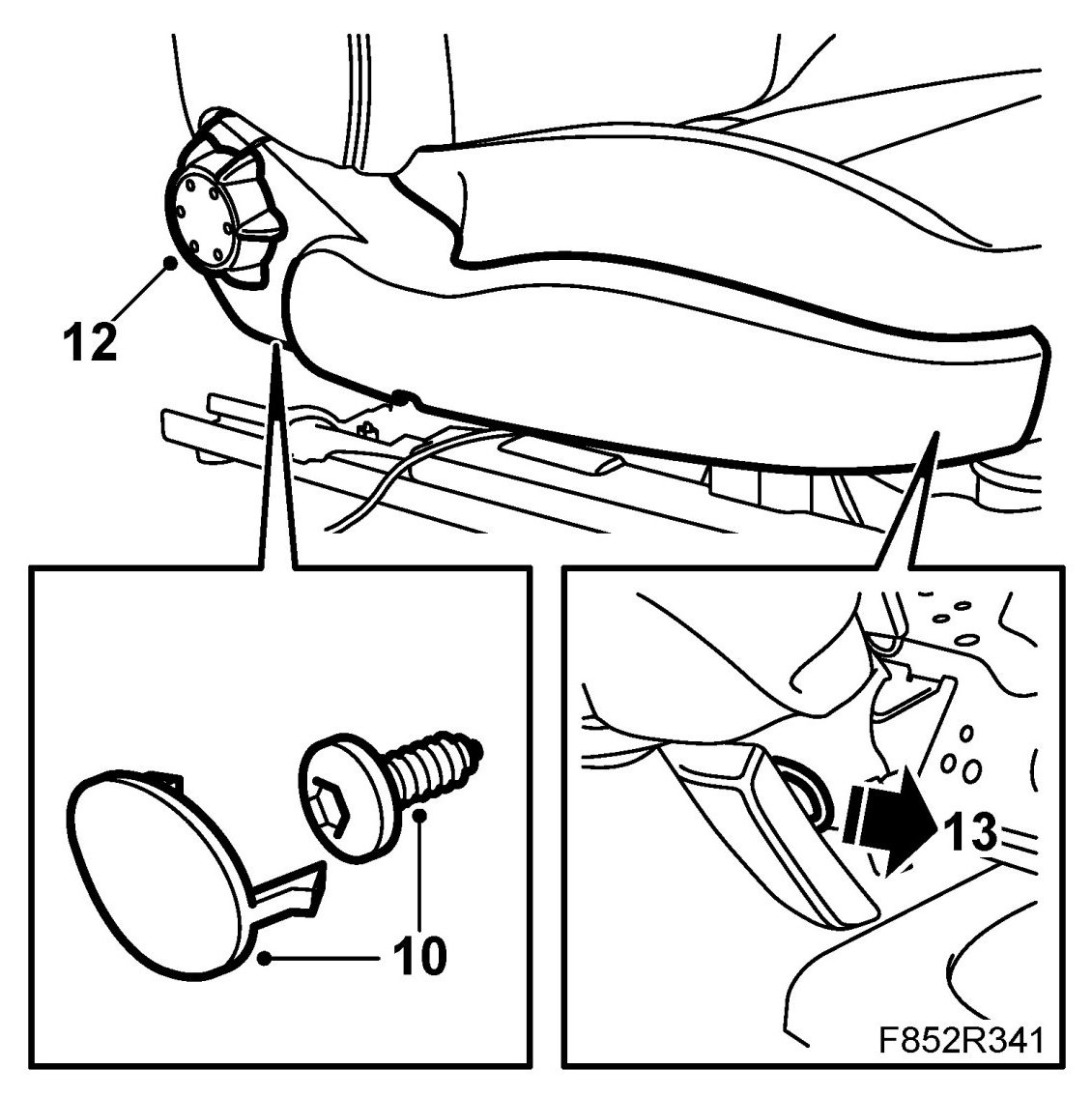 12

10

13

F852R341