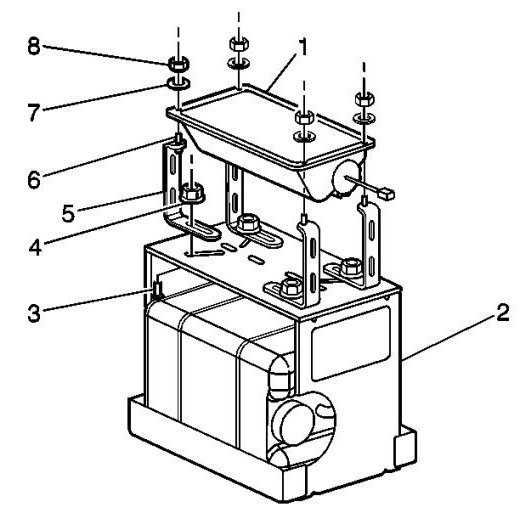 8
1
7
6
5
4
3
2