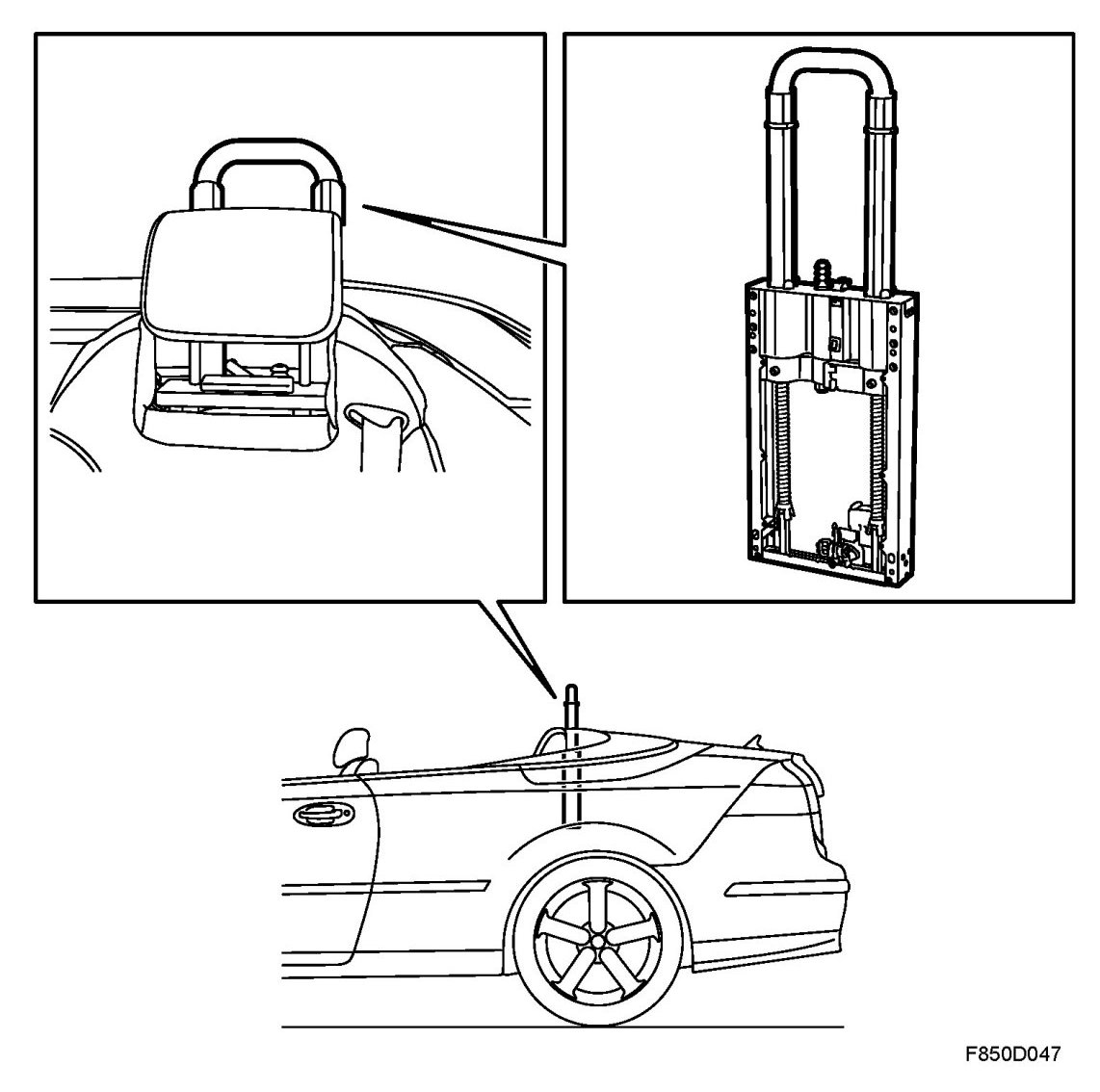 F850D047