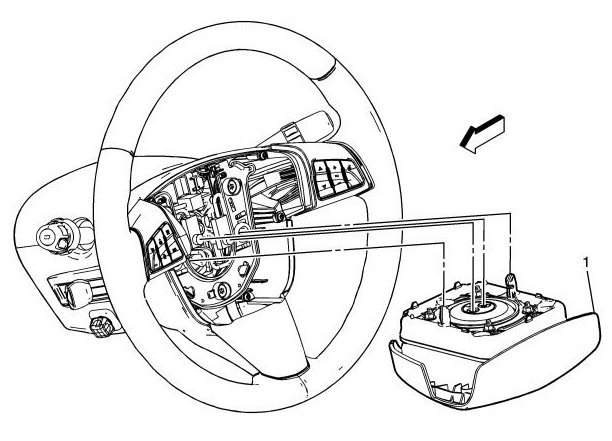 1