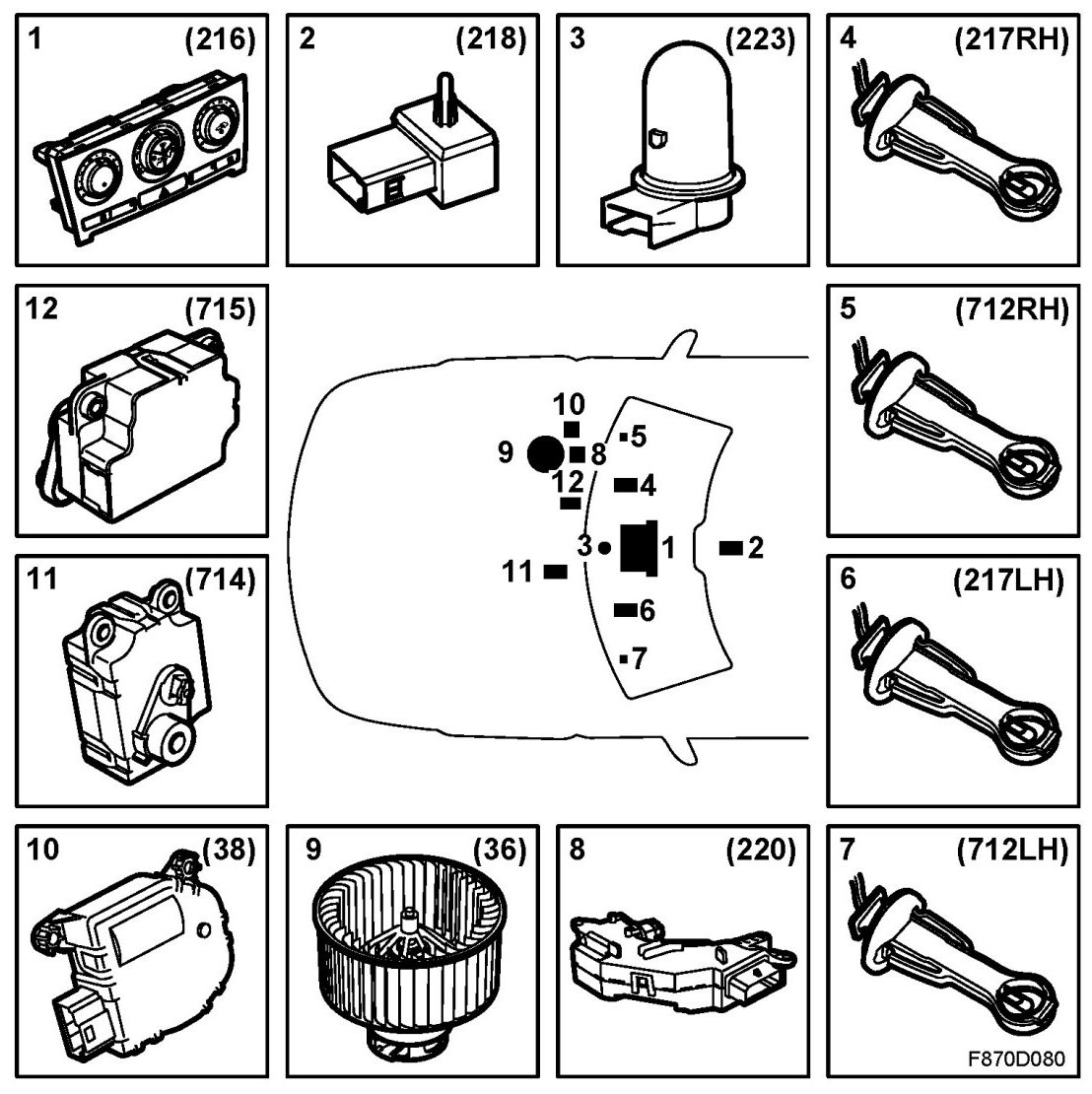 1 (216)

2 (218)

3 (223)

4 (217RH)

12 (715)

5 (712RH)

10
9
8
5
12
4
3
1
2
11
6
7

11 (714)

6 (217LH)

10 (38)

9 (36)

8 (220)

7 (712LH)

F870D080