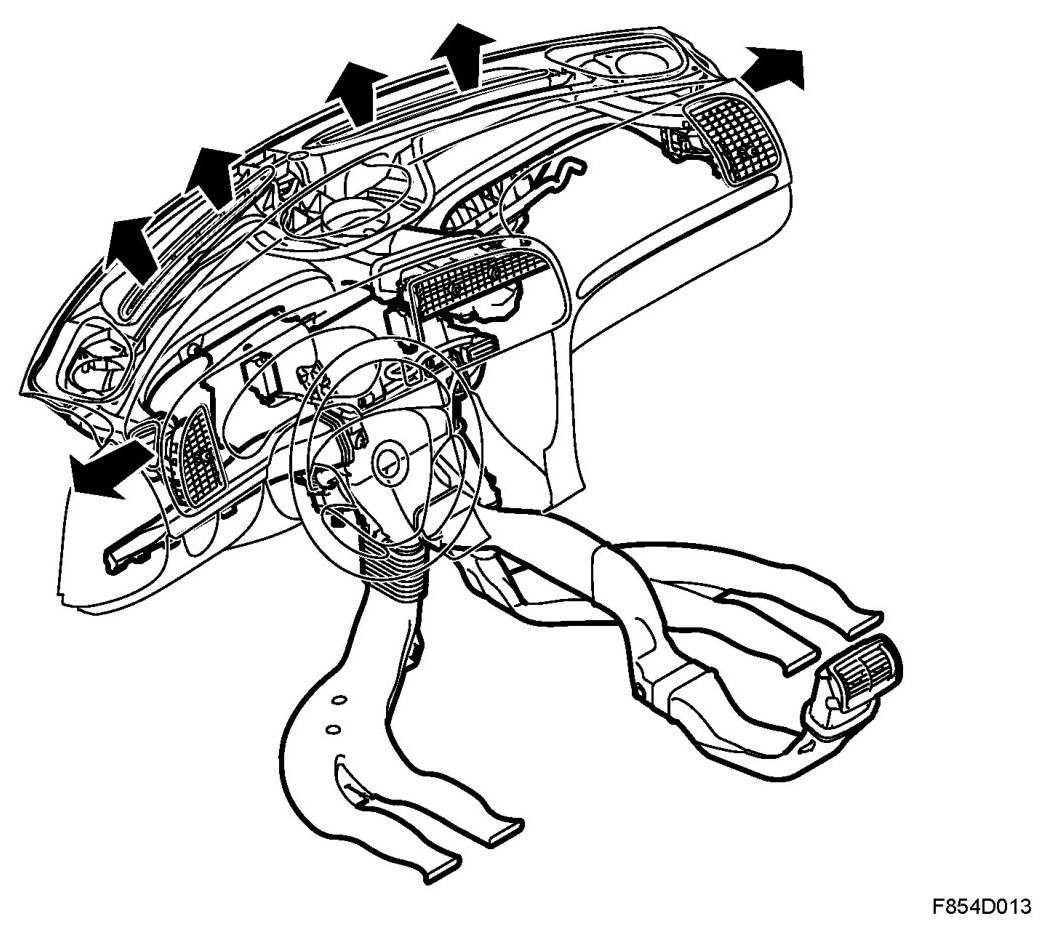 F854D013