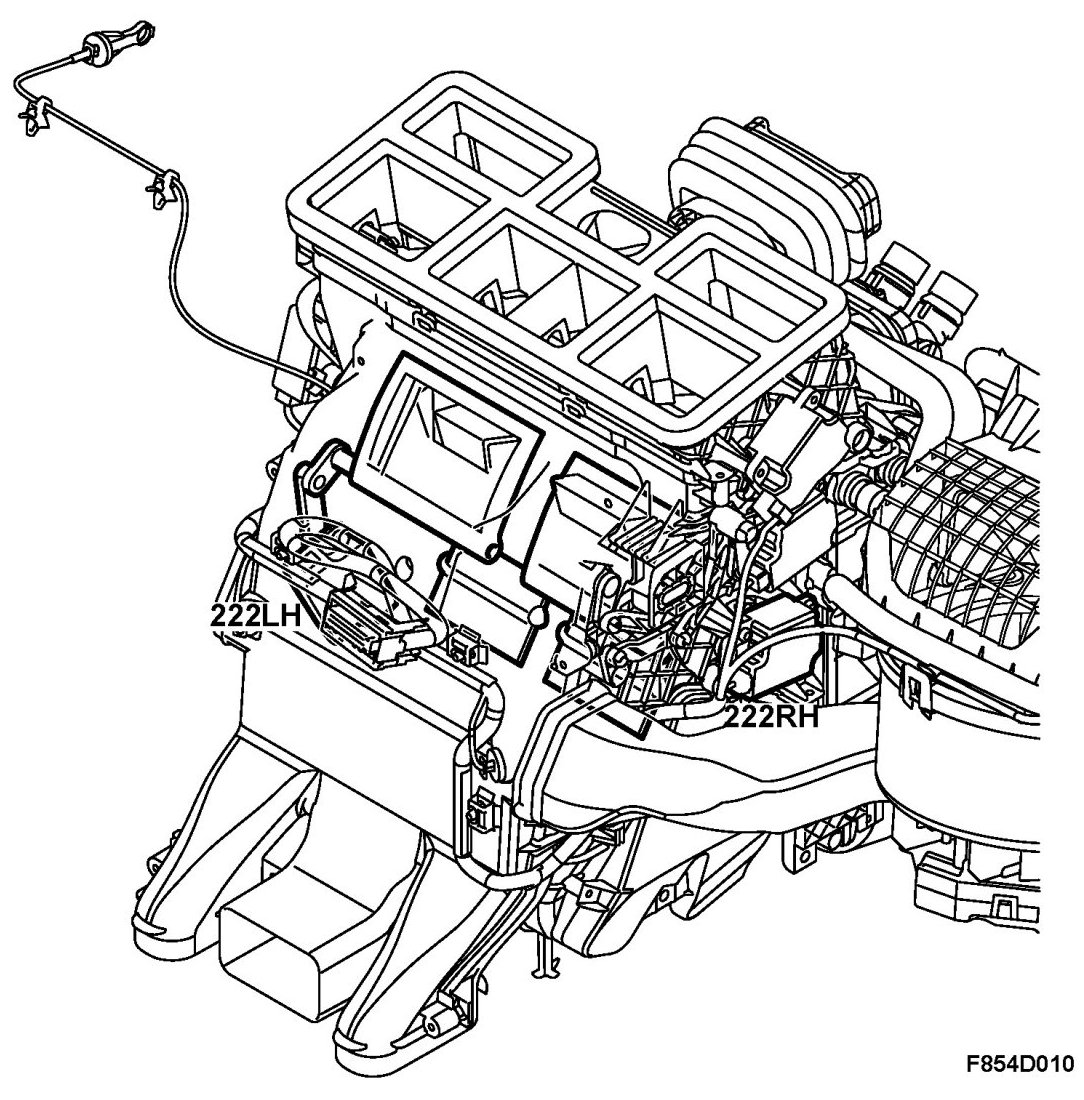 222LH

222RH

F854D010