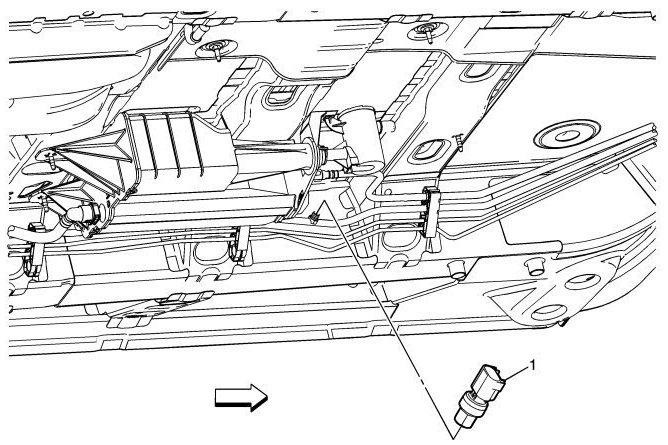 1