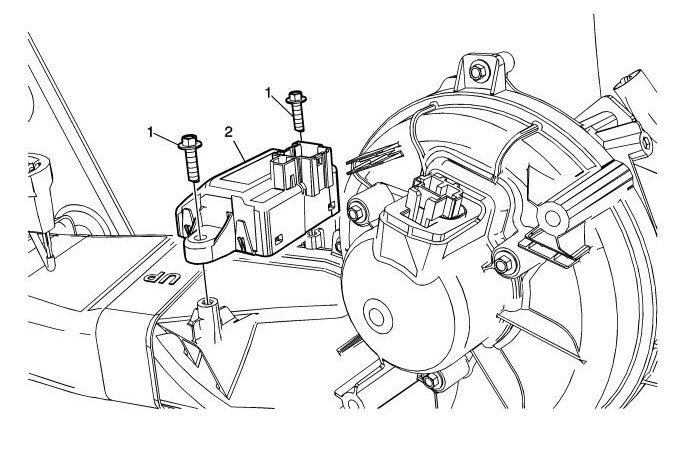 1
1
2
UP