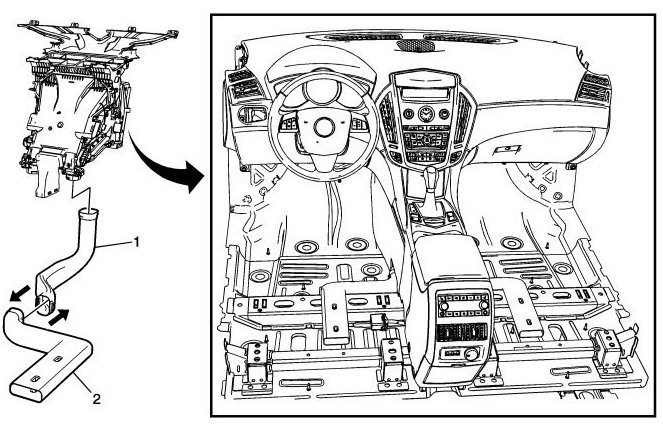 1
2