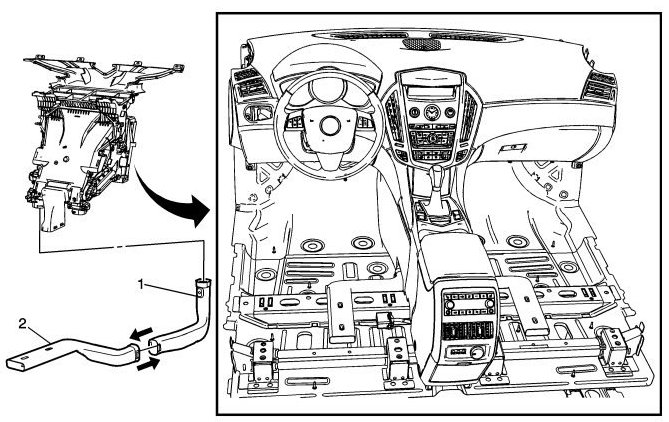 1
2