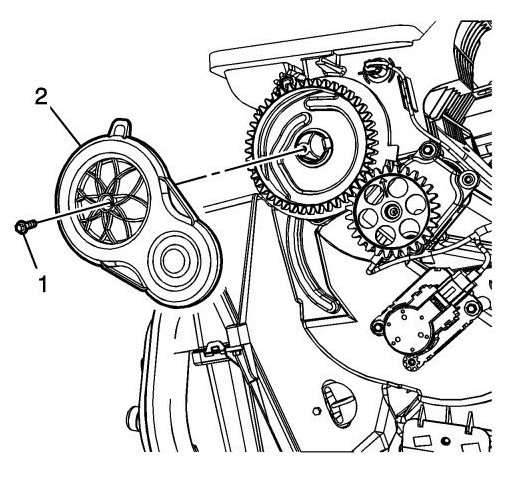 2

1