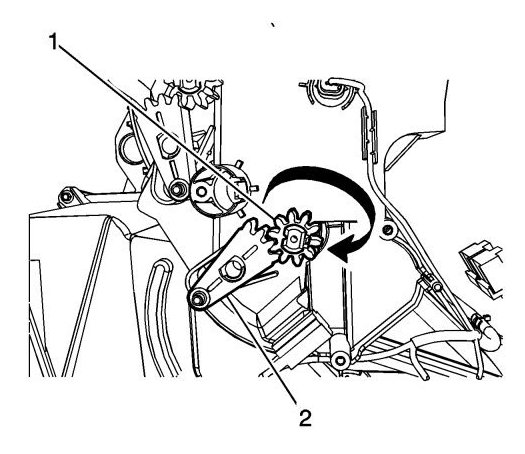 1

2