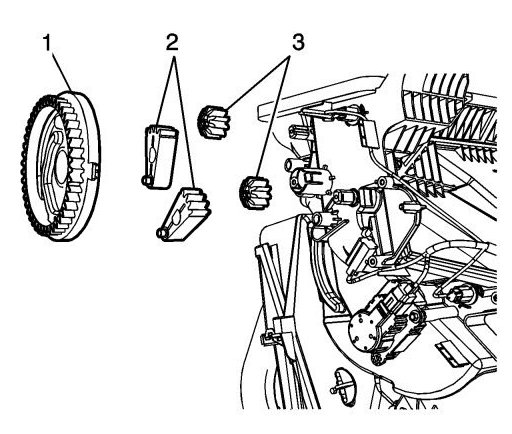 1
2
3