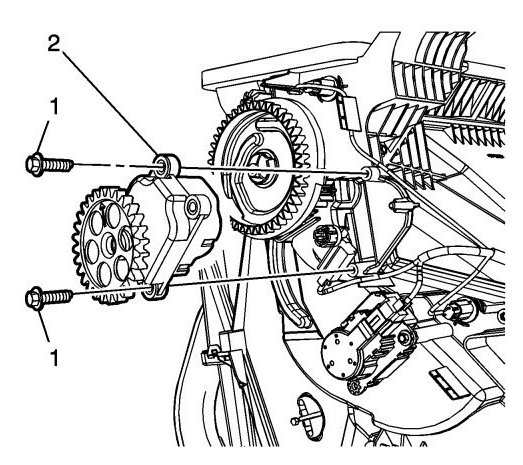 2
1
1