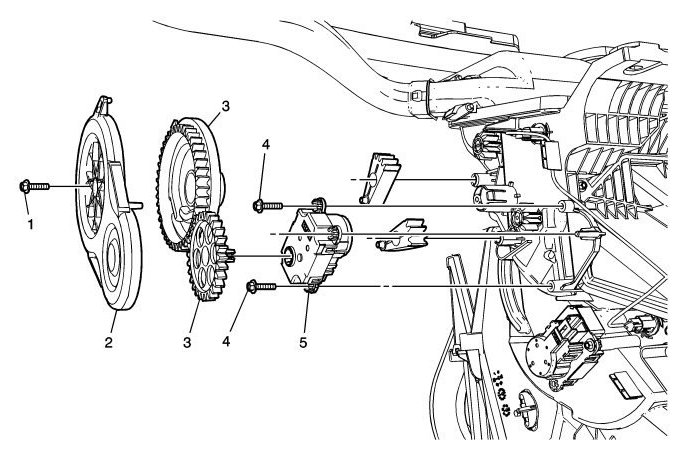 3
4
1
2
3
4
5