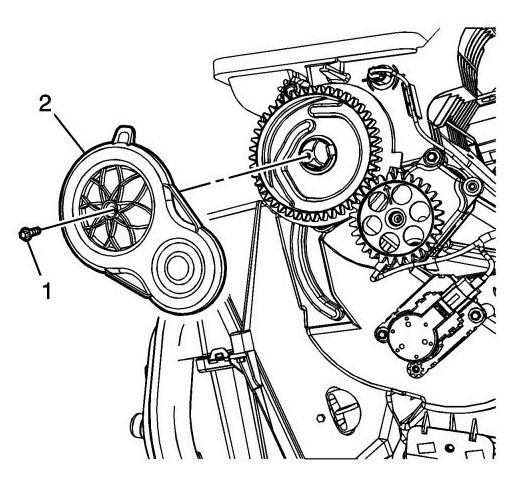 2

1