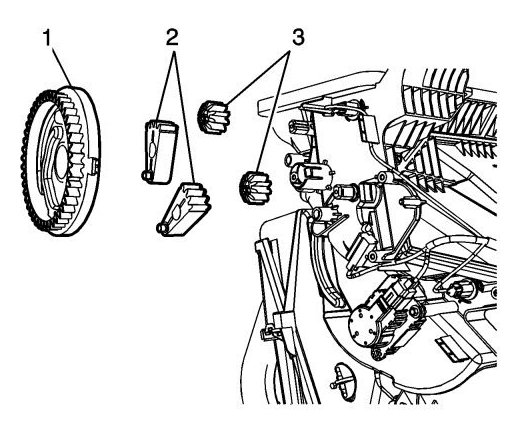 1
2
3