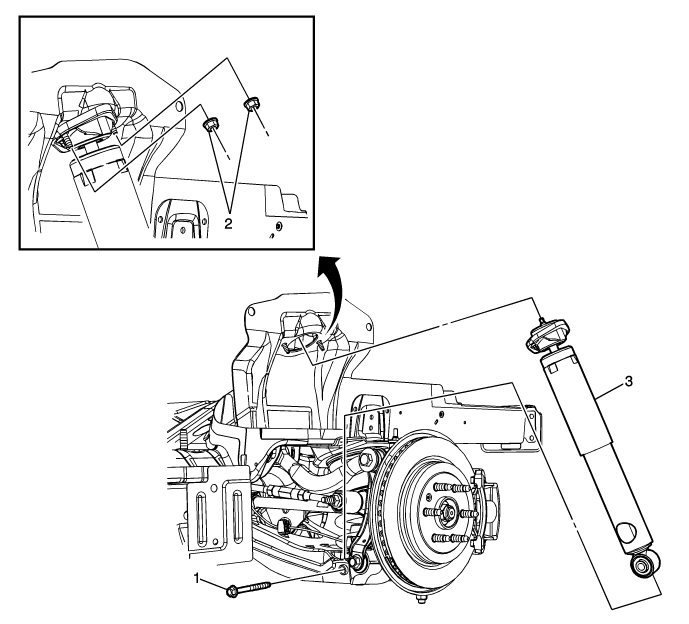 2
3
1