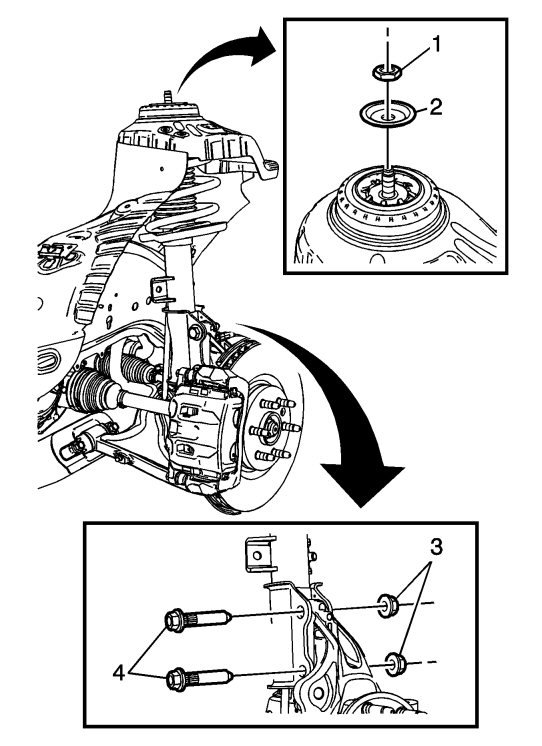 1
2
3
4