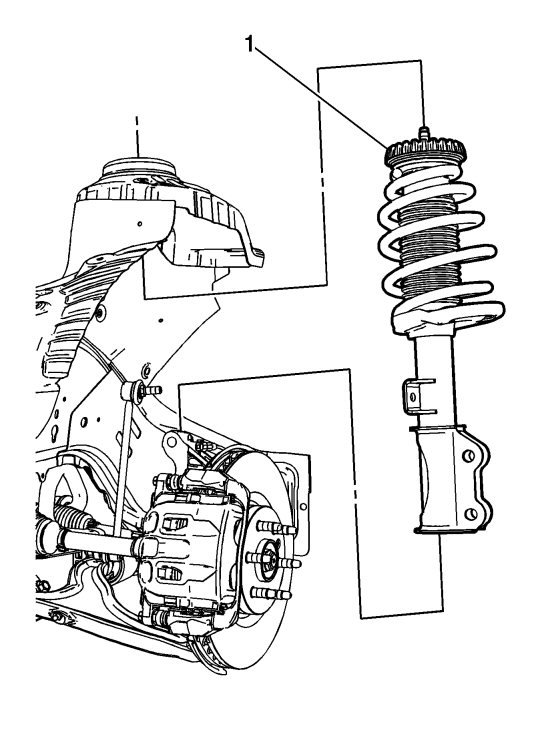 1