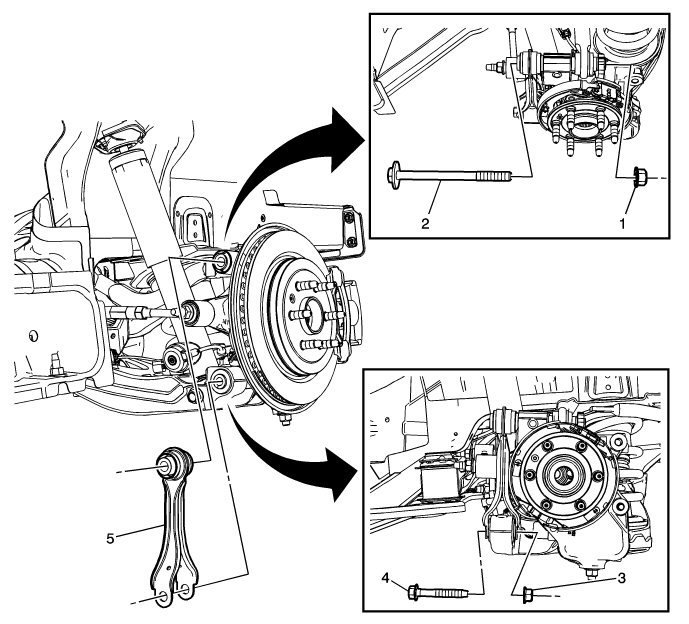 2
1
5
4
3