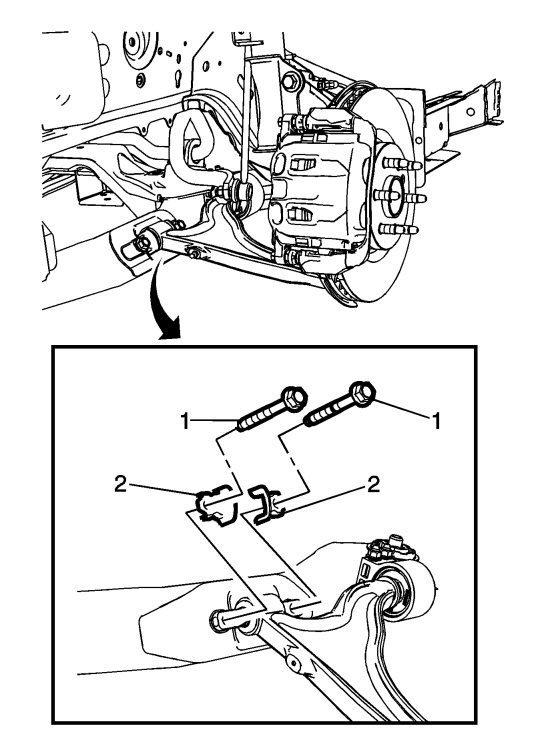 1
1
2
2