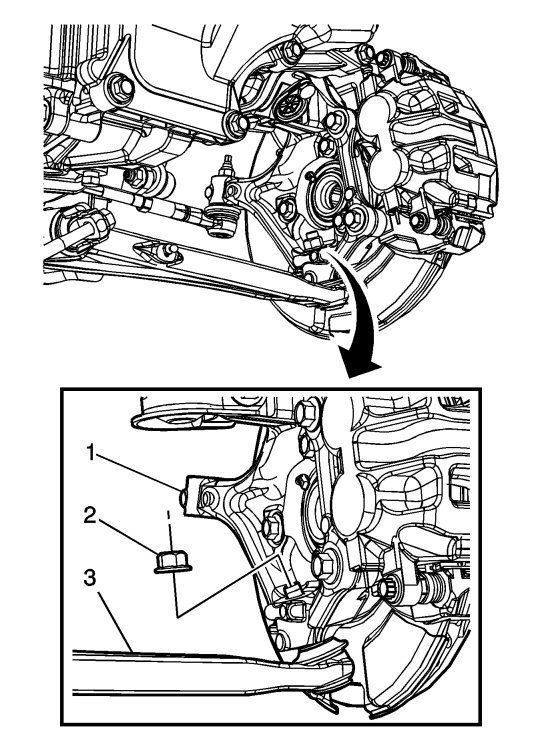 1
2
3