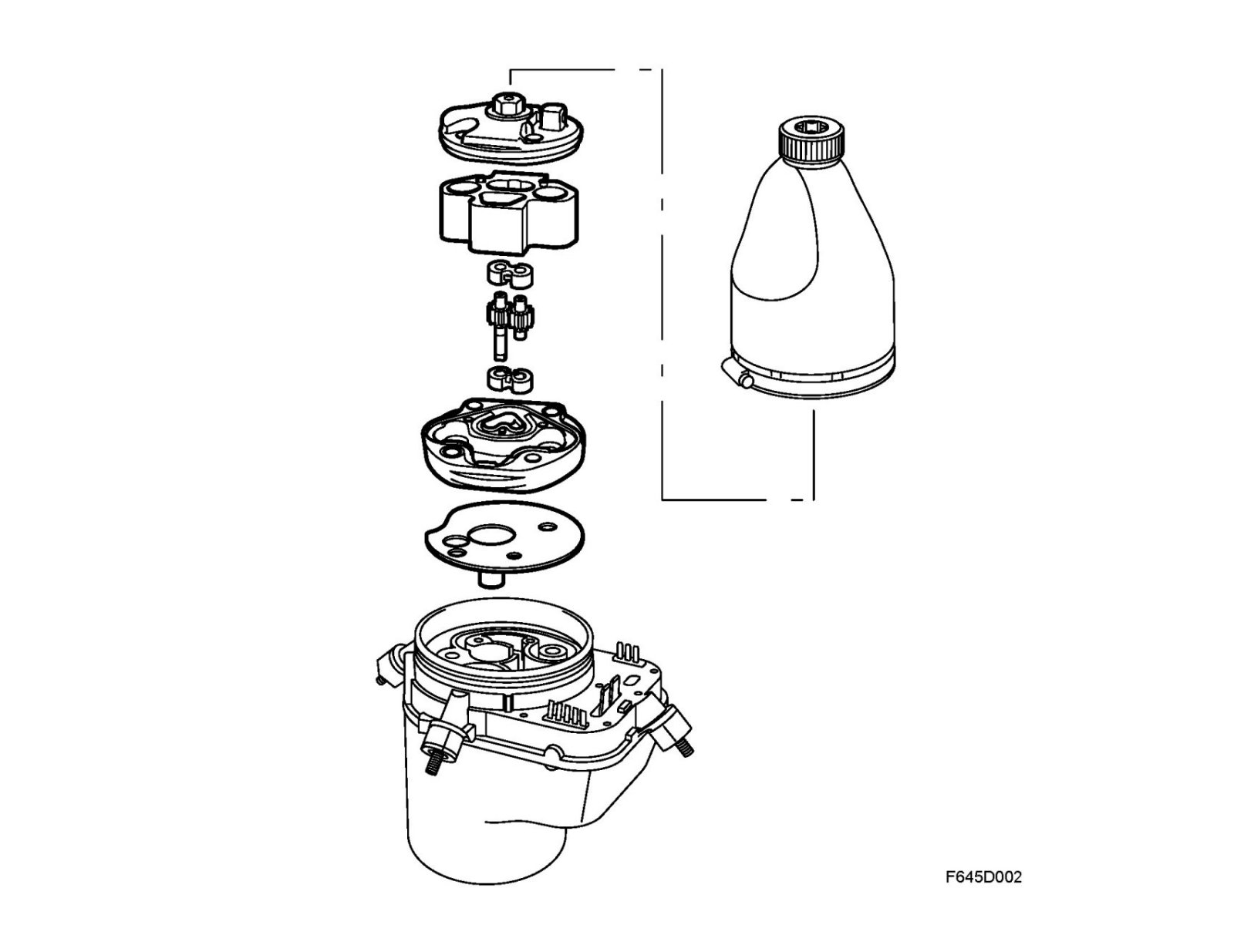 F645D002