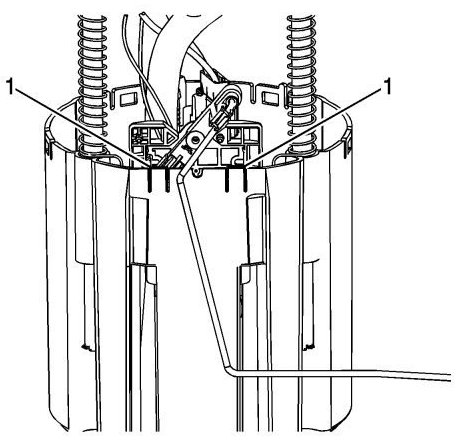 1
1